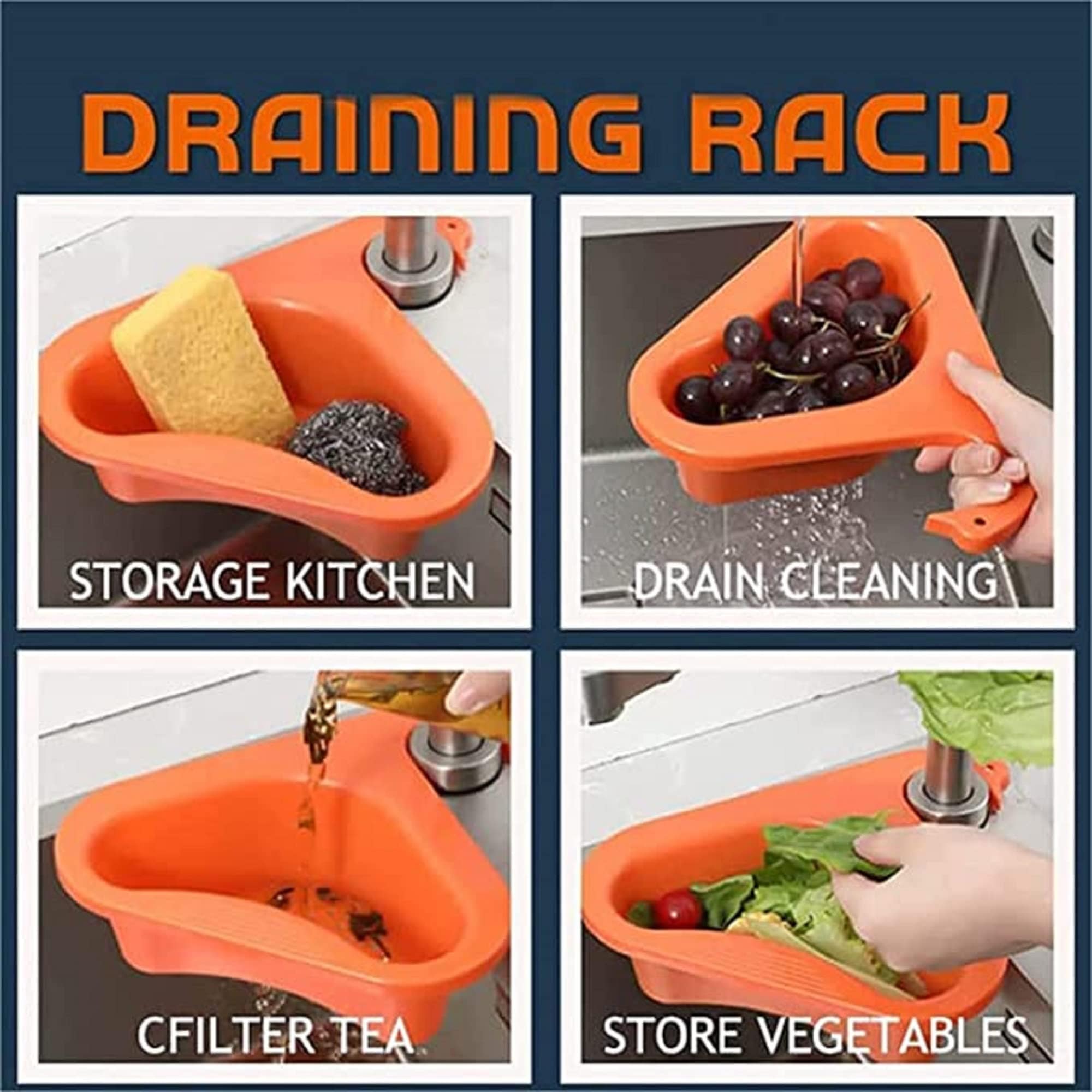 DRAINING RACK

STORAGE KITCHEN

DRAIN CLEANING

CFILTER TEA

STORE VEGETABLES